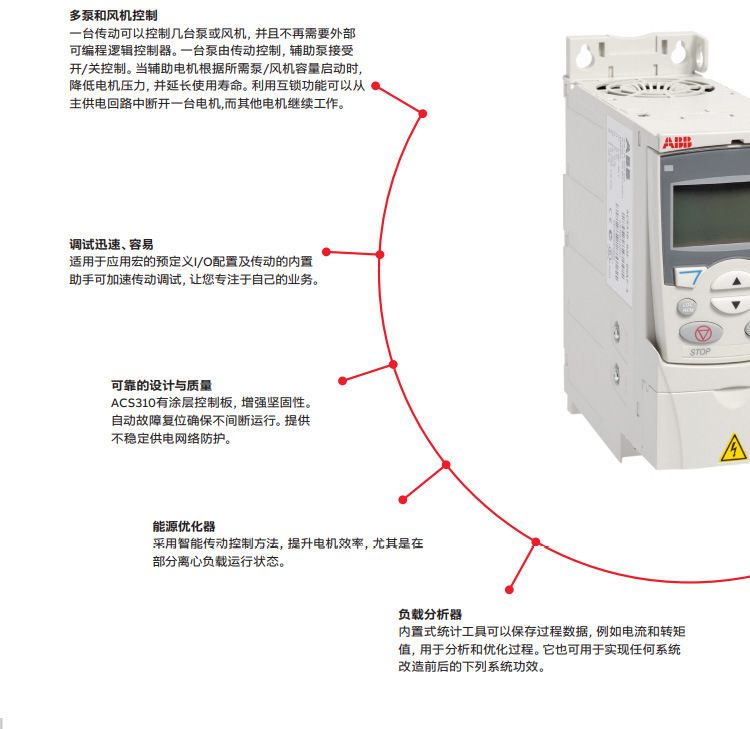 多泵和风机控制
一台传动可以控制几台泵或风机，并且不再需要外部可编程逻辑控制器。一台泵由传动控制，辅助泵接受开/关控制。当辅助电机根据所需泵/风机容量启动时，降低电机压力，并延长使用寿命。利用互锁功能可以从主供电回路中断开一台电机，而其他电机继续工作。

调试迅速、容易
适用于应用宏的预定义I/O配置及传动的内置助手可加速传动调试，让您专注于自己的业务。

可靠的设计与质量
ACS310有涂层控制板，增强坚固性。自动故障复位确保不间断运行。提供不稳定供电网络防护。

能源优化器
采用智能传动控制方法，提升电机效率，尤其是在部分离心负载运行状态。

负载分析器
内置式统计工具可以保存过程数据，例如电流和转矩值，用于分析和优化过程。它也可用于实现任何系统改造前后的下列系统功效。

ABB

STOP